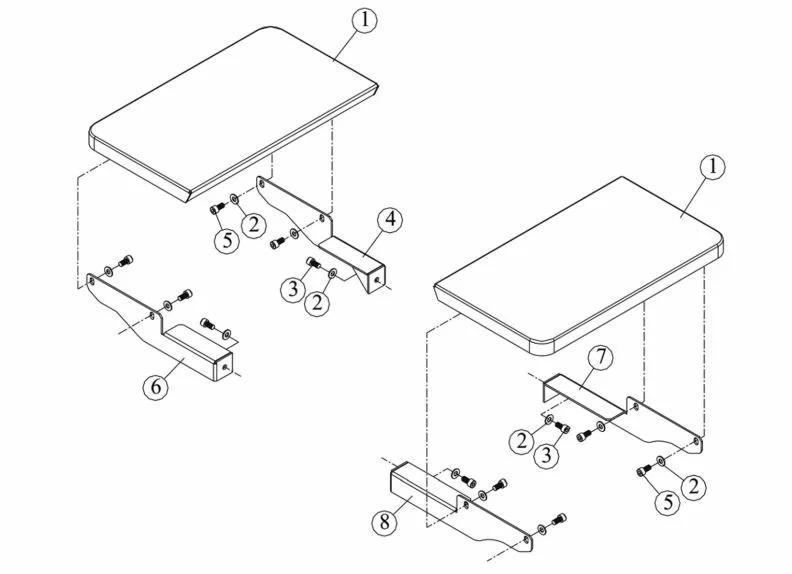 1
5
2
4
3
2
6
1
7
2
3
5
2
8