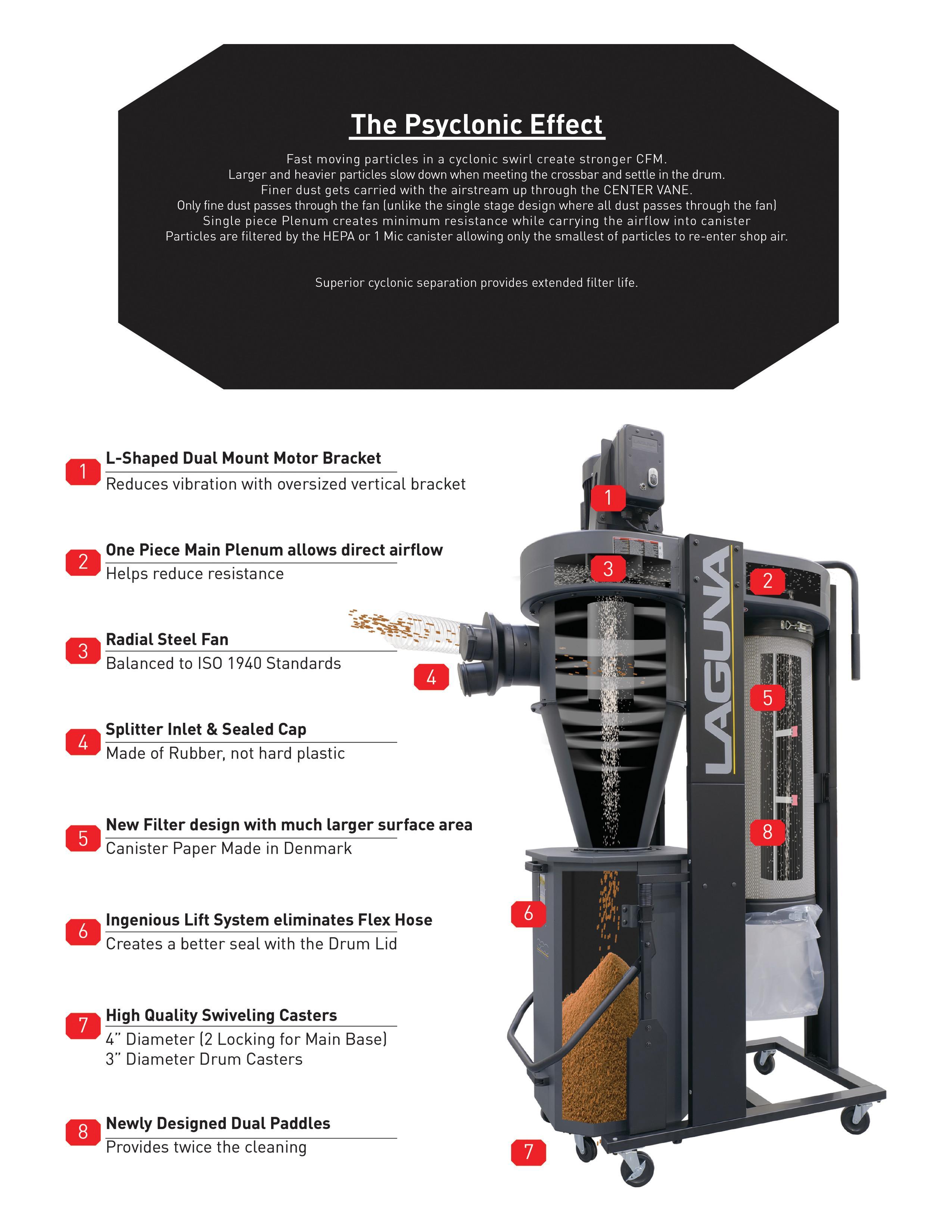 The Psyclonic Effect

Fast moving particles in a cyclonic swirl create stronger CFM.
Larger and heavier particles slow down when meeting the crossbar and settle in the drum.
Finer dust gets carried with the airstream up through the CENTER VANE.
Only fine dust passes through the fan (unlike the single stage design where all dust passes through the fan)
Single piece Plenum creates minimum resistance while carrying the airflow into canister
Particles are filtered by the HEPA or 1 Mic canister allowing only the smallest of particles to re-enter shop air.

Superior cyclonic separation provides extended filter life.

1 L-Shaped Dual Mount Motor Bracket
Reduces vibration with oversized vertical bracket

2 One Piece Main Plenum allows direct airflow
Helps reduce resistance

3 Radial Steel Fan
Balanced to ISO 1940 Standards

4 Splitter Inlet & Sealed Cap
Made of Rubber, not hard plastic

5 New Filter design with much larger surface area
Canister Paper Made in Denmark

6 Ingenious Lift System eliminates Flex Hose
Creates a better seal with the Drum Lid

7 High Quality Swiveling Casters
4" Diameter (2 Locking for Main Base)
3" Diameter Drum Casters

8 Newly Designed Dual Paddles
Provides twice the cleaning

1
3
2
4
LAGUNA
5
8
6
7